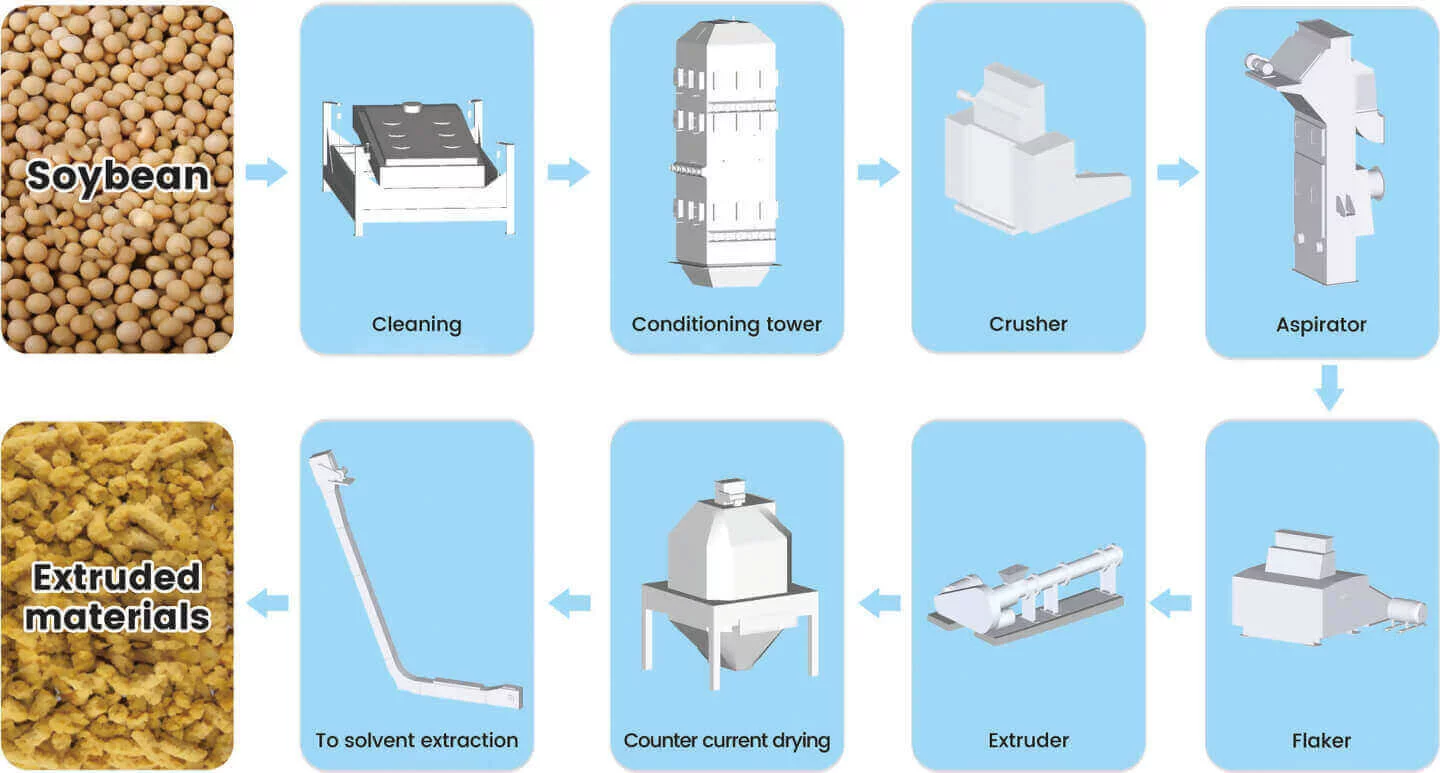 Soybean

Cleaning

Conditioning tower

Crusher

Aspirator

Flaker

Extruder

Counter current drying

To solvent extraction

Extruded materials